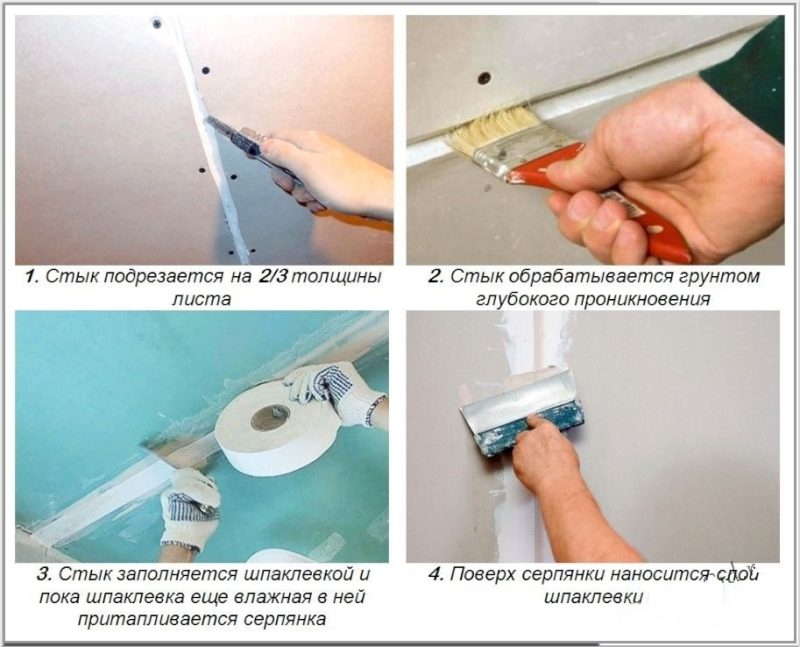 1. Стык подрезается на 2/3 толщины листа

2. Стык обрабатывается грунтом глубокого проникновения

3. Стык заполняется шпаклевкой и пока шпаклевка еще влажная в ней притапливается серпянка

4. Поверх серпянки наносится слой шпаклевки