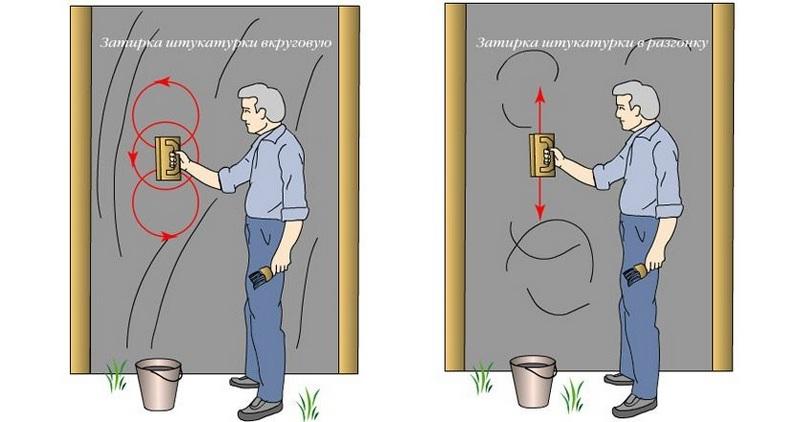 Затирка штукатурки вкруговую

Затирка штукатурки в разгонку