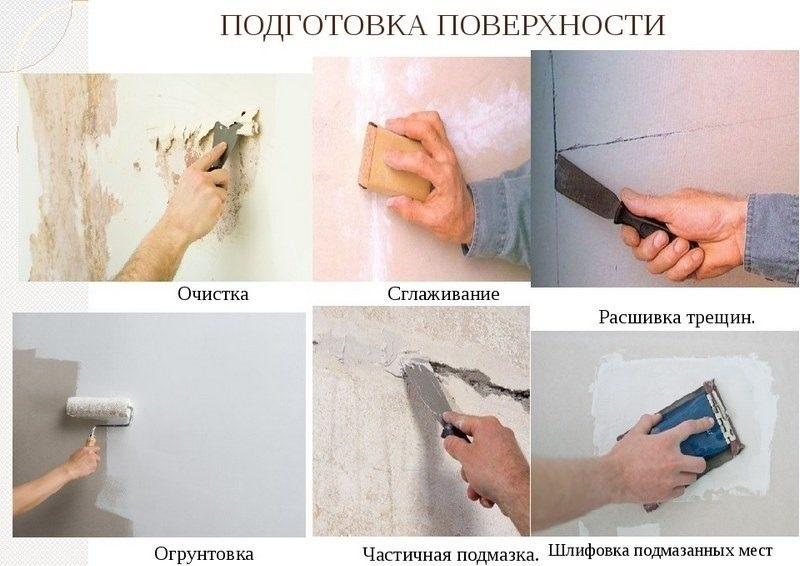 ПОДГОТОВКА ПОВЕРХНОСТИ

Очистка

Сглаживание

Расшивка трещин.

Огрунтовка

Частичная подмазка.

Шлифовка подмазанных мест