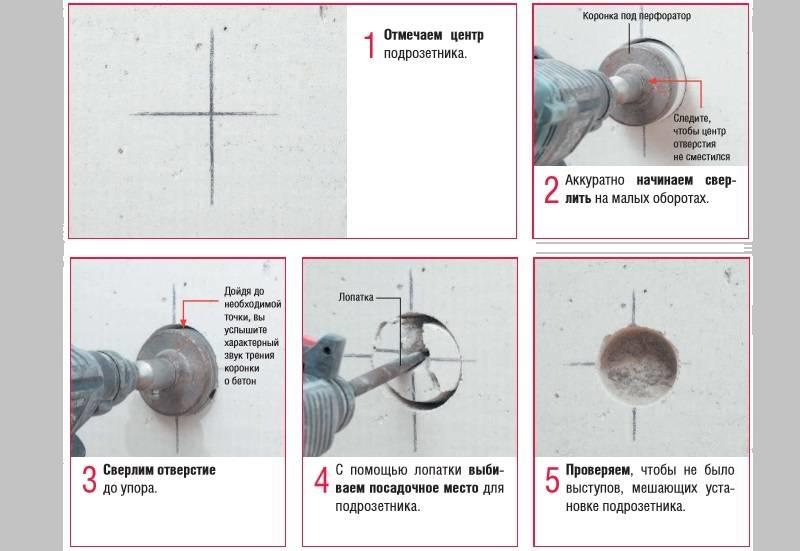 1 Отмечаем центр подрозетника.

Коронка под перфоратор

Следите, чтобы центр отверстия не сместился

2 Аккуратно начинаем сверлить на малых оборотах.

Дойдя до необходимой точки, вы услышите характерный звук трения коронки о бетон

3 Сверлим отверстие до упора.

Лопатка

4 С помощью лопатки выбиваем посадочное место для подрозетника.

5 Проверяем, чтобы не было выступов, мешающих установке подрозетника.